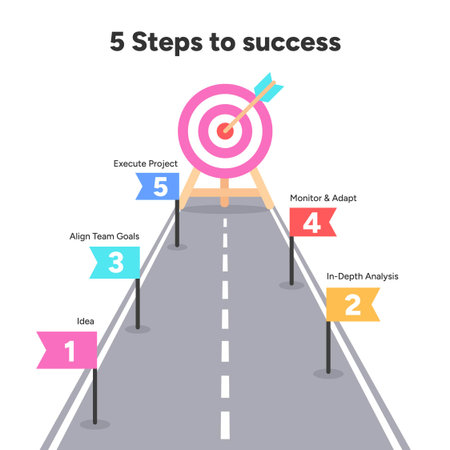 5 Steps to success

Execute Project
5

Monitor & Adapt
4

Align Team Goals
3

In-Depth Analysis
2

Idea
1