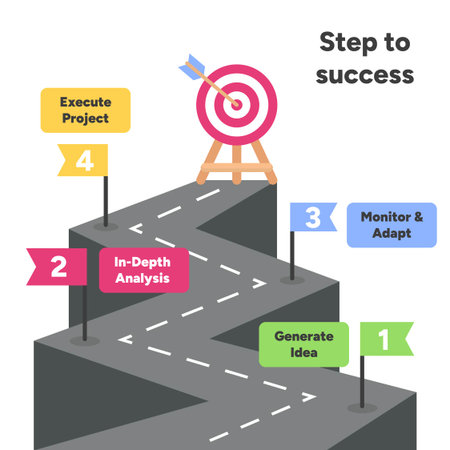 Step to success

Execute Project

4

3

Monitor & Adapt

2

In-Depth Analysis

Generate Idea

1