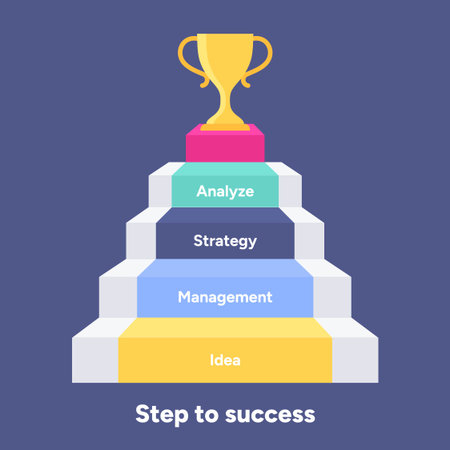 Analyze

Strategy

Management

Idea

Step to success