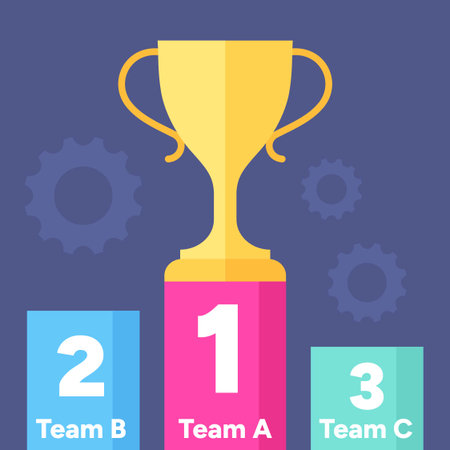 2
Team B

1
Team A

3
Team C