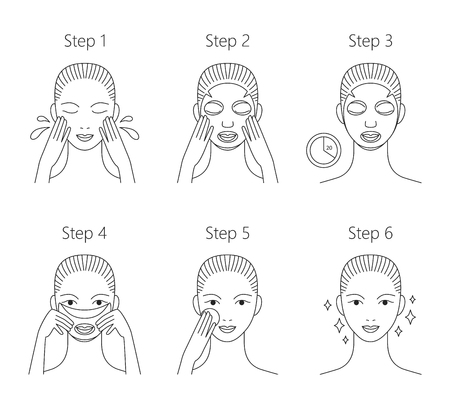 Step 1

Step 2

Step 3

20

Step 4

Step 5

Step 6