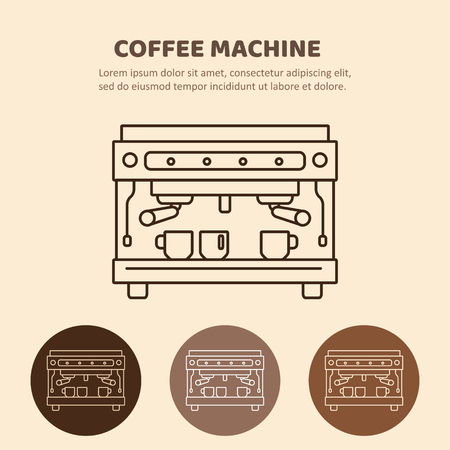 COFFEE MACHINE

Lorem ipsum dolor sit amet, consectetur adipiscing elit, sed do eiusmod tempor incididunt ut labore et dolore.