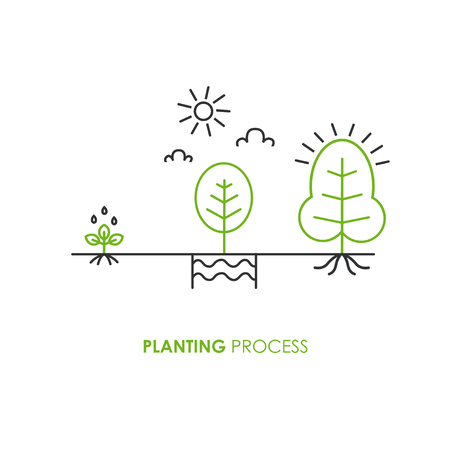 PLANTING PROCESS