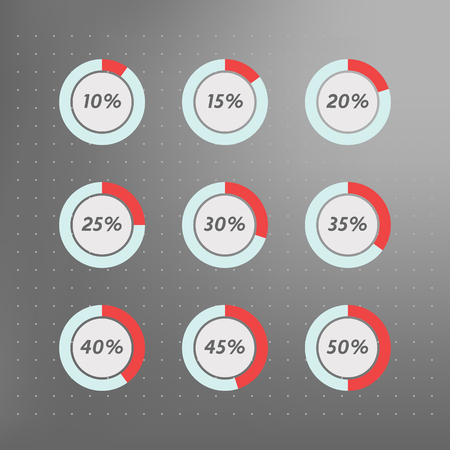 10%
15%
20%
25%
30%
35%
40%
45%
50%