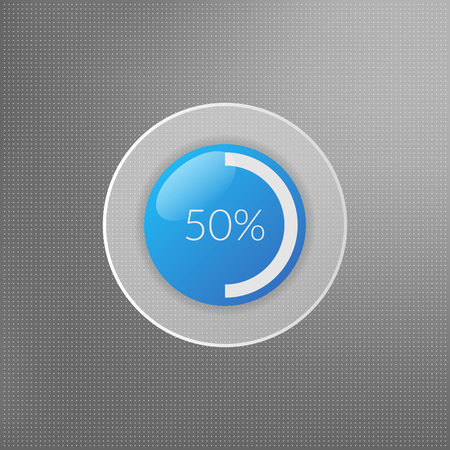 50%