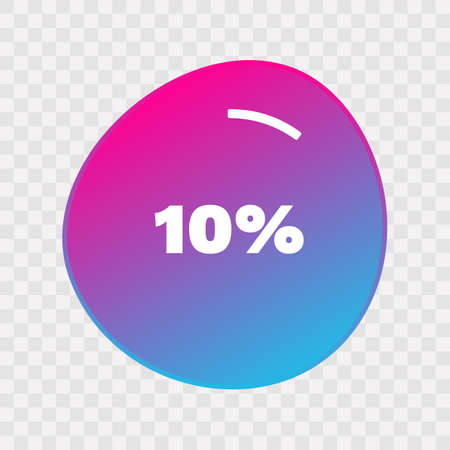 10%