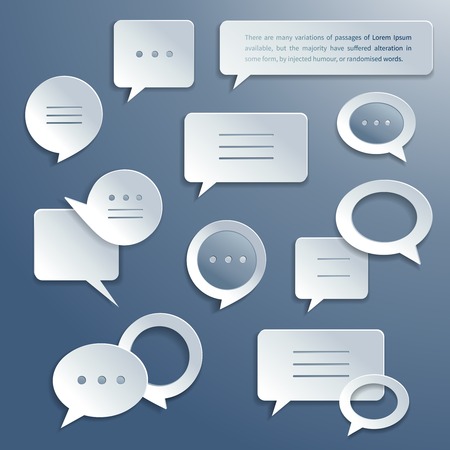 There are many variations of passages of Lorem Ipsum available, but the majority have suffered alteration in some form, by injected humour, or randomised words.