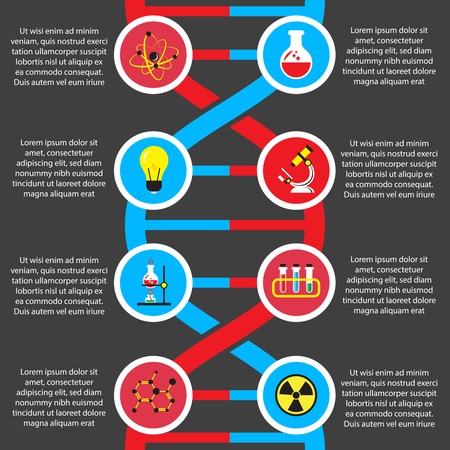 Ut wisi enim ad minim veniam, quis nostrud exerci tation ullamcorper suscipit lobortis nisl ut aliquip ex ea commodo consequat. Duis autem vel eum iriure

Lorem ipsum dolor sit amet, consectetuer adipiscing elit, sed diam nonummy nibh euismod tincidunt ut laoreet dolore magna aliquam erat

Lorem ipsum dolor sit amet, consectetuer adipiscing elit, sed diam nonummy nibh euismod tincidunt ut laoreet dolore magna aliquam erat

Ut wisi enim ad minim veniam, quis nostrud exerci tation ullamcorper suscipit lobortis nisl ut aliquip ex ea commodo consequat. Duis autem vel eum iriure

Ut wisi enim ad minim veniam, quis nostrud exerci tation ullamcorper suscipit lobortis nisl ut aliquip ex ea commodo consequat. Duis autem vel eum iriure

Lorem ipsum dolor sit amet, consectetuer adipiscing elit, sed diam nonummy nibh euismod tincidunt ut laoreet dolore magna aliquam erat

Lorem ipsum dolor sit amet, consectetuer adipiscing elit, sed diam nonummy nibh euismod tincidunt ut laoreet dolore magna aliquam erat

Ut wisi enim ad minim veniam, quis nostrud exerci tation ullamcorper suscipit lobortis nisl ut aliquip ex ea commodo consequat. Duis autem vel eum iriure