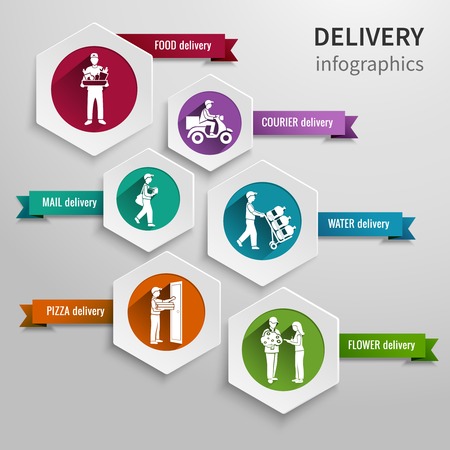 DELIVERY
infographics

FOOD delivery

COURIER delivery

MAIL delivery

WATER delivery

PIZZA delivery

FLOWER delivery