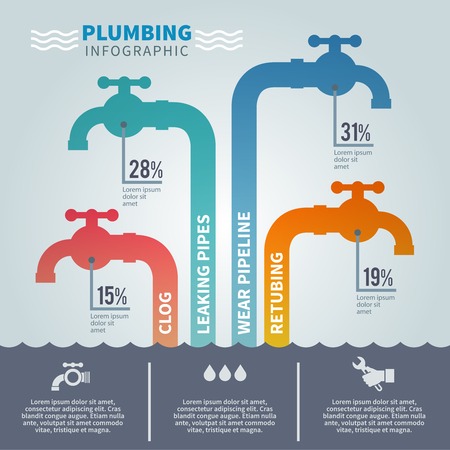 PLUMBING
INFOGRAPHIC

28%
Lorem ipsum dolor sit amet

31%
Lorem ipsum dolor sit amet

15%
Lorem ipsum dolor sit amet

19%
Lorem ipsum dolor sit amet

CLOG

LEAKING PIPES

WEAR PIPELINE

RETUBING

Lorem ipsum dolor sit amet, consectetur adipiscing elit. Cras blandit congue augue. Etiam nulla ante, volutpat sit amet commodo vitae, tristique et magna.

Lorem ipsum dolor sit amet, consectetur adipiscing elit. Cras blandit congue augue. Etiam nulla ante, volutpat sit amet commodo vitae, tristique et magna.

Lorem ipsum dolor sit amet, consectetur adipiscing elit. Cras blandit congue augue. Etiam nulla ante, volutpat sit amet commodo vitae, tristique et magna.