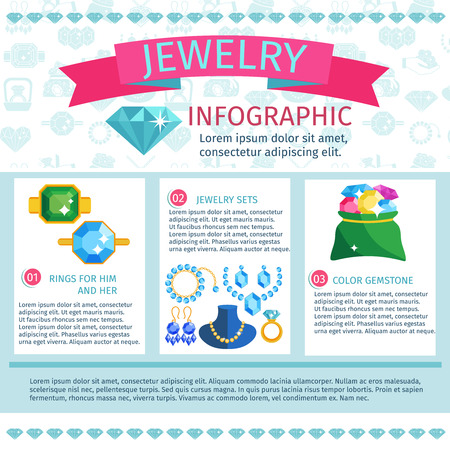 JEWELRY

INFOGRAPHIC

Lorem ipsum dolor sit amet, consectetur adipiscing elit.

01 RINGS FOR HIM AND HER

Lorem ipsum dolor sit amet, consectetur adipiscing elit. Ut eget mauris mauris. Ut faucibus rhoncus sem nec tempus. Lorem ipsum dolor sit amet, consectetur adipiscing elit. Phasellus varius egestas urna eget viverra. Aliquam auctor at neque.

02 JEWELRY SETS

Lorem ipsum dolor sit amet, consectetur adipiscing elit. Ut eget mauris mauris. Ut faucibus rhoncus sem nec tempus. Lorem ipsum dolor sit amet, consectetur adipiscing elit. Phasellus varius egestas urna eget viverra. Aliquam auctor at neque.

03 COLOR GEMSTONE

Lorem ipsum dolor sit amet, consectetur adipiscing elit. Ut eget mauris mauris. Ut faucibus rhoncus sem nec tempus. Lorem ipsum dolor sit amet, consectetur adipiscing elit. Phasellus varius egestas urna eget viverra. Aliquam auctor at neque.

Lorem ipsum dolor sit amet, consectetur adipiscing elit. Aliquam commodo lacinia ullamcorper. Nullam ac eros malesuada, scelerisque nisl nec, pellentesque turpis. Sed quis cursus magna. In quis purus lacinia risus tempor lobortis. Proin et sapien fermentum, rhoncus massa nec, viverra turpis. Vivamus ac commodo lorem, vel condimentum ex. Nam nec.