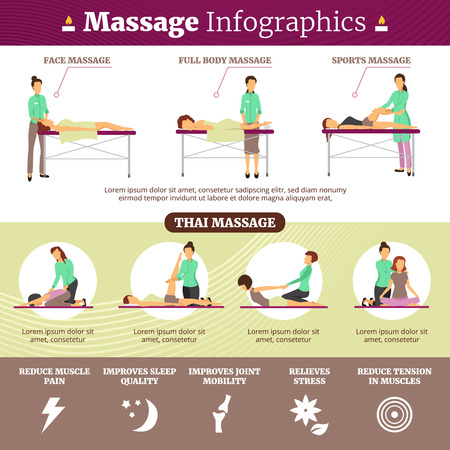 Massage Infographics

FACE MASSAGE

FULL BODY MASSAGE

SPORTS MASSAGE

Lorem ipsum dolor sit amet, consetetur sadipscing elitr, sed diam nonumy eirmod tempor invidunt ut labore et dolore magna aliquyam erat,

THAI MASSAGE

Lorem ipsum dolor sit amet, consetetur

Lorem ipsum dolor sit amet, consetetur

Lorem ipsum dolor sit amet, consetetur

Lorem ipsum dolor sit amet, consetetur

REDUCE MUSCLE PAIN

IMPROVES SLEEP QUALITY

IMPROVES JOINT MOBILITY

RELIEVES STRESS

REDUCE TENSION IN MUSCLES