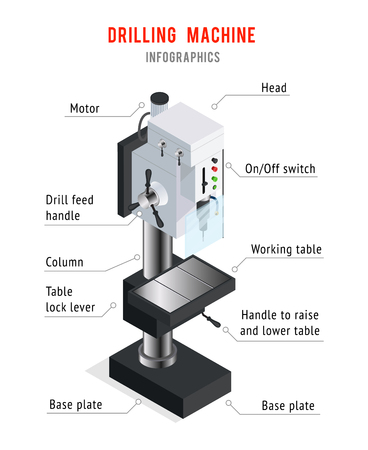 DRILLING MACHINE
INFOGRAPHICS

Motor

Head

On/Off switch

Drill feed handle

Column

Working table

Table lock lever

Handle to raise and lower table

Base plate

Base plate