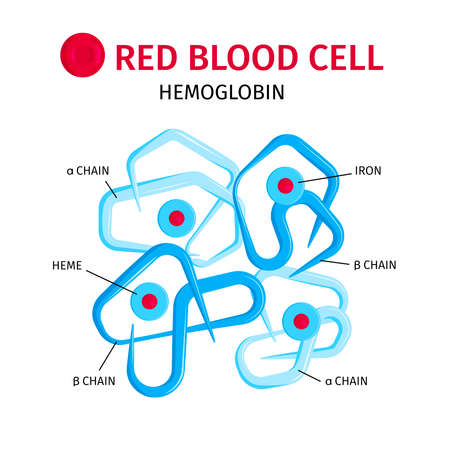 RED BLOOD CELL
HEMOGLOBIN

α CHAIN

IRON

HEME

β CHAIN

β CHAIN

α CHAIN