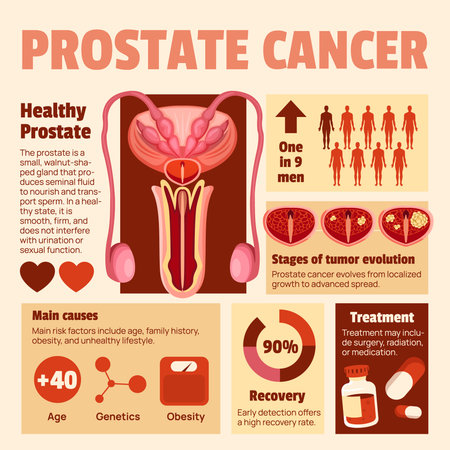 PROSTATE CANCER

Healthy Prostate

The prostate is a small, walnut-shaped gland that produces seminal fluid to nourish and transport sperm. In a healthy state, it is smooth, firm, and does not interfere with urination or sexual function.

One in 9 men

Stages of tumor evolution

Prostate cancer evolves from localized growth to advanced spread.

Main causes

Main risk factors include age, family history, obesity, and unhealthy lifestyle.

+40

Age

Genetics

Obesity

90%

Recovery

Early detection offers a high recovery rate.

Treatment

Treatment may include surgery, radiation, or medication.