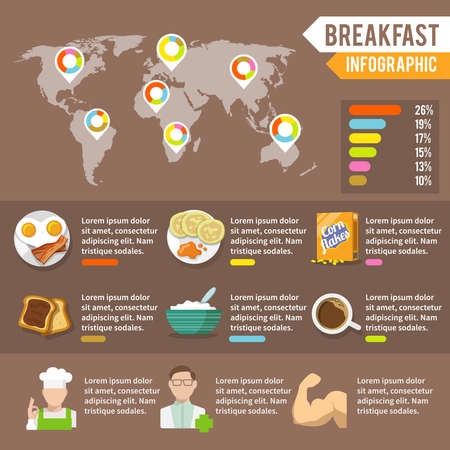 BREAKFAST
INFOGRAPHIC

26%
19%
17%
15%
13%
10%

Lorem ipsum dolor sit amet, consectetur adipiscing elit. Nam tristique sodales.

Lorem ipsum dolor sit amet, consectetur adipiscing elit. Nam tristique sodales.

Corn flakes

Lorem ipsum dolor sit amet, consectetur adipiscing elit. Nam tristique sodales.

Lorem ipsum dolor sit amet, consectetur adipiscing elit. Nam tristique sodales.

Lorem ipsum dolor sit amet, consectetur adipiscing elit. Nam tristique sodales.

Lorem ipsum dolor sit amet, consectetur adipiscing elit. Nam tristique sodales.

Lorem ipsum dolor sit amet, consectetur adipiscing elit. Nam tristique sodales.

Lorem ipsum dolor sit amet, consectetur adipiscing elit. Nam tristique sodales.

Lorem ipsum dolor sit amet, consectetur adipiscing elit. Nam tristique sodales.