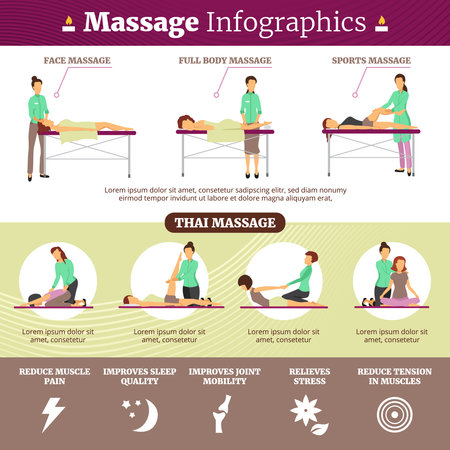 Massage Infographics

FACE MASSAGE

FULL BODY MASSAGE

SPORTS MASSAGE

Lorem ipsum dolor sit amet, consetetur sadipscing elitr, sed diam nonumy eirmod tempor invidunt ut labore et dolore magna aliquyam erat,

THAI MASSAGE

Lorem ipsum dolor sit amet, consetetur

Lorem ipsum dolor sit amet, consetetur

Lorem ipsum dolor sit amet, consetetur

Lorem ipsum dolor sit amet, consetetur

REDUCE MUSCLE PAIN

IMPROVES SLEEP QUALITY

IMPROVES JOINT MOBILITY

RELIEVES STRESS

REDUCE TENSION IN MUSCLES