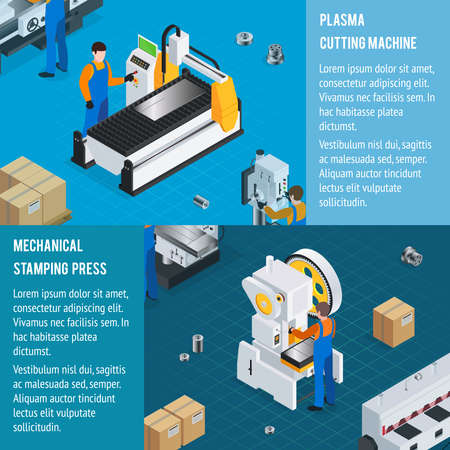 PLASMA CUTTING MACHINE

Lorem ipsum dolor sit amet, consectetur adipiscing elit. Vivamus nec facilisis sem. In hac habitasse platea dictumst.

Vestibulum nisl dui, sagittis ac malesuada sed, semper. Aliquam auctor tincidunt lectus elit vulputate sollicitudin.

MECHANICAL STAMPING PRESS

Lorem ipsum dolor sit amet, consectetur adipiscing elit. Vivamus nec facilisis sem. In hac habitasse platea dictumst.

Vestibulum nisl dui, sagittis ac malesuada sed, semper. Aliquam auctor tincidunt lectus elit vulputate sollicitudin.