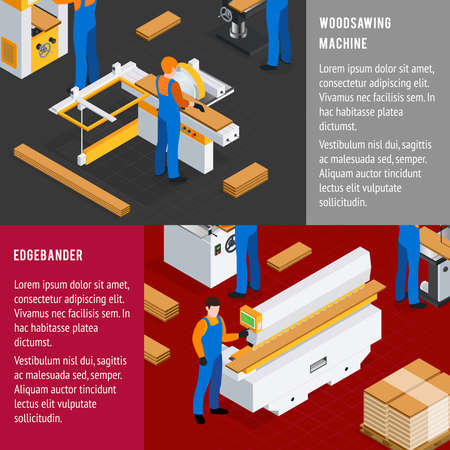 WOODSAWING MACHINE

Lorem ipsum dolor sit amet, consectetur adipiscing elit. Vivamus nec facilisis sem. In hac habitasse platea dictumst.

Vestibulum nisl dui, sagittis ac malesuada sed, semper. Aliquam auctor tincidunt lectus elit vulputate sollicitudin.

EDGEBANDER

Lorem ipsum dolor sit amet, consectetur adipiscing elit. Vivamus nec facilisis sem. In hac habitasse platea dictumst.

Vestibulum nisl dui, sagittis ac malesuada sed, semper. Aliquam auctor tincidunt lectus elit vulputate sollicitudin.