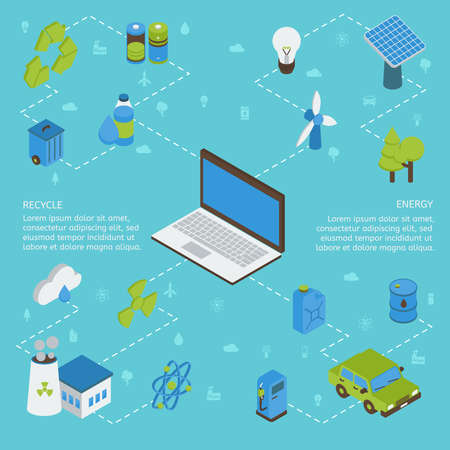 RECYCLE

Lorem ipsum dolor sit amet, consectetur adipiscing elit, sed eiusmod tempor incididunt ut labore et dolore magna aliqua.

ENERGY

Lorem ipsum dolor sit amet, consectetur adipiscing elit, sed eiusmod tempor incididunt ut labore et dolore magna aliqua.