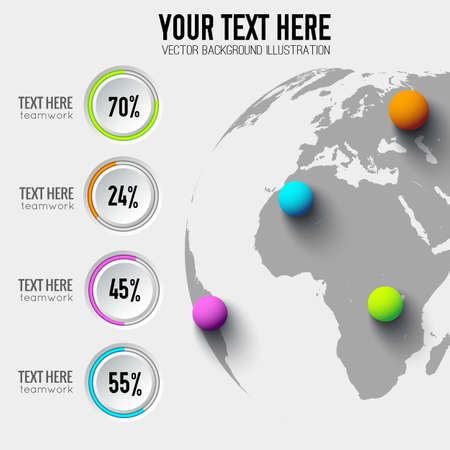 YOUR TEXT HERE
VECTOR BACKGROUND ILLUSTRATION

TEXT HERE
teamwork
70%

TEXT HERE
teamwork
24%

TEXT HERE
teamwork
45%

TEXT HERE
teamwork
55%