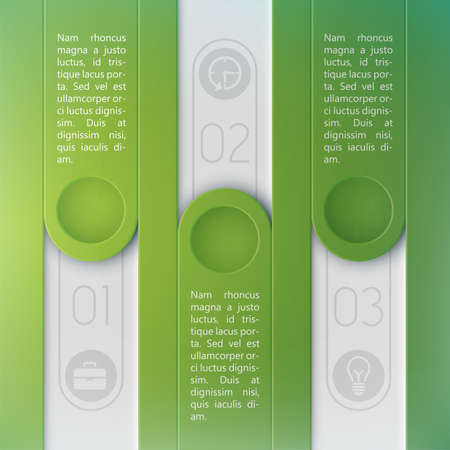 Nam rhoncus magna a justo luctus, id tristique lacus porta. Sed vel est ullamcorper orci luctus dignissim. Duis at dignissim nisi, quis iaculis diam.

01

02

Nam rhoncus magna a justo luctus, id tristique lacus porta. Sed vel est ullamcorper orci luctus dignissim. Duis at dignissim nisi, quis iaculis diam.

Nam rhoncus magna a justo luctus, id tristique lacus porta. Sed vel est ullamcorper orci luctus dignissim. Duis at dignissim nisi, quis iaculis diam.

03