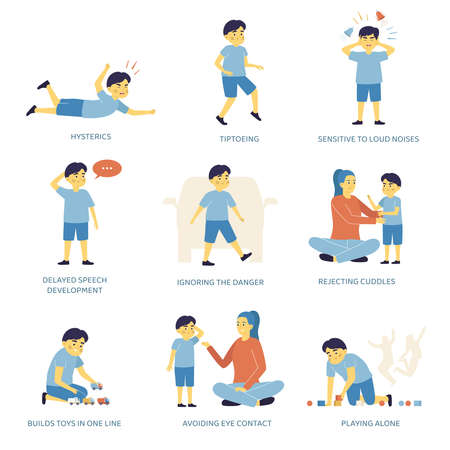 HYSTERICS

TIPTOEING

SENSITIVE TO LOUD NOISES

DELAYED SPEECH DEVELOPMENT

IGNORING THE DANGER

REJECTING CUDDLES

BUILDS TOYS IN ONE LINE

AVOIDING EYE CONTACT

PLAYING ALONE