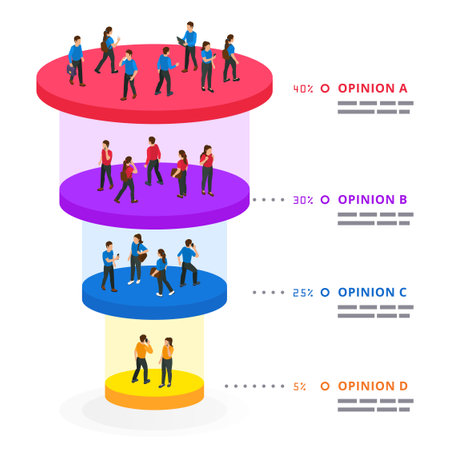 40% OPINION A

30% OPINION B

25% OPINION C

5% OPINION D