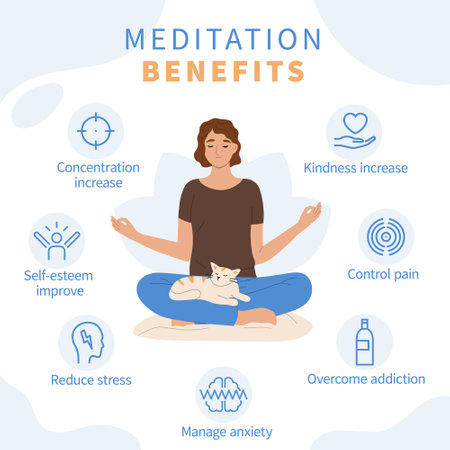 MEDITATION
BENEFITS

Concentration increase

Kindness increase

Self-esteem improve

Control pain

Reduce stress

Overcome addiction

Manage anxiety