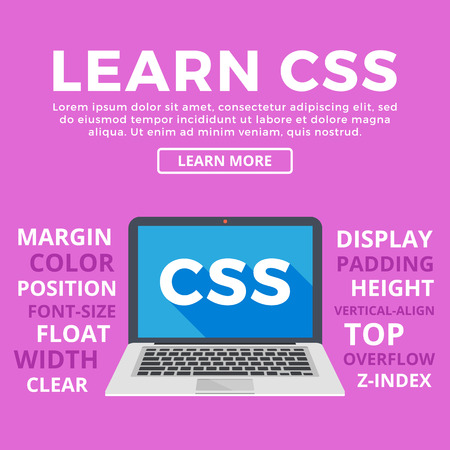 LEARN CSS

Lorem ipsum dolor sit amet, consectetur adipiscing elit, sed do eiusmod tempor incididunt ut labore et dolore magna aliqua. Ut enim ad minim veniam, quis nostrud.

LEARN MORE

MARGIN
COLOR
POSITION
FONT-SIZE
FLOAT
WIDTH
CLEAR

CSS

DISPLAY
PADDING
HEIGHT
VERTICAL-ALIGN
TOP
OVERFLOW
Z-INDEX