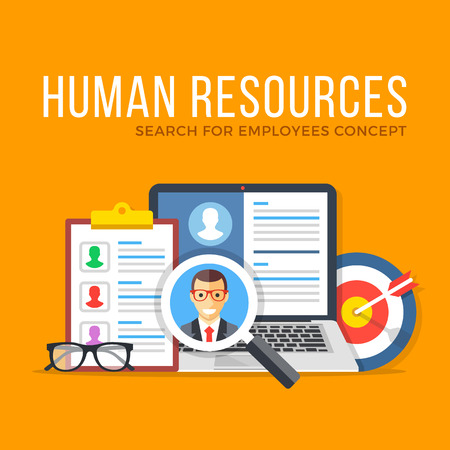 HUMAN RESOURCES
SEARCH FOR EMPLOYEES CONCEPT