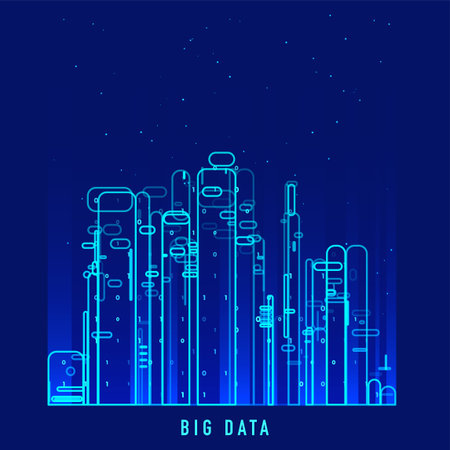 BIG DATA