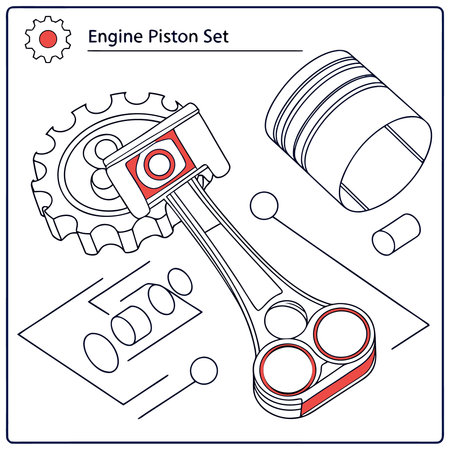 Engine Piston Set