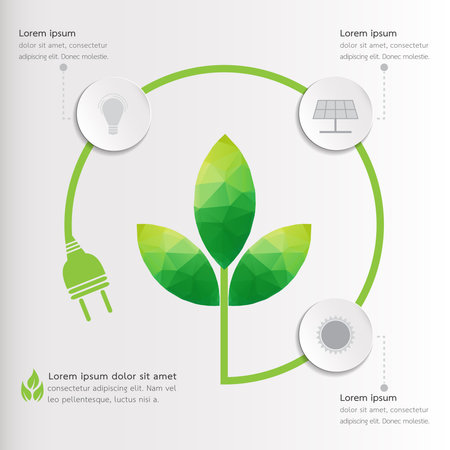 Lorem ipsum
dolor sit amet, consectetur adipiscing elit. Donec molestie.

Lorem ipsum
dolor sit amet, consectetur adipiscing elit. Donec molestie.

Lorem ipsum dolor sit amet
consectetur adipiscing elit. Nam vel leo pellentesque, luctus nisi a.

Lorem ipsum
dolor sit amet, consectetur adipiscing elit. Donec molestie.