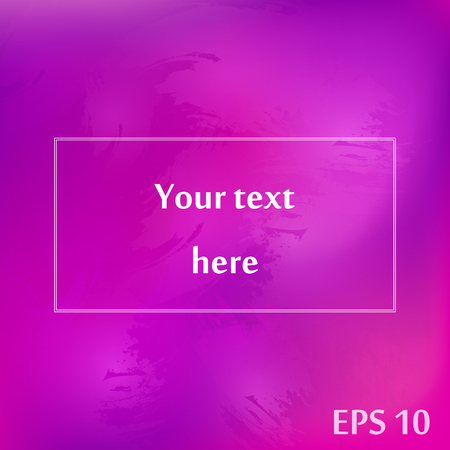 Your text
here

EPS 10