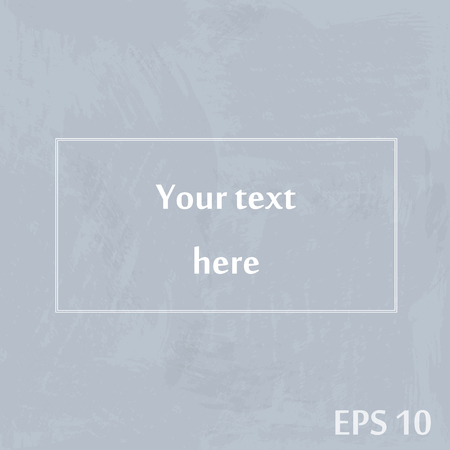 Your text

here

EPS 10