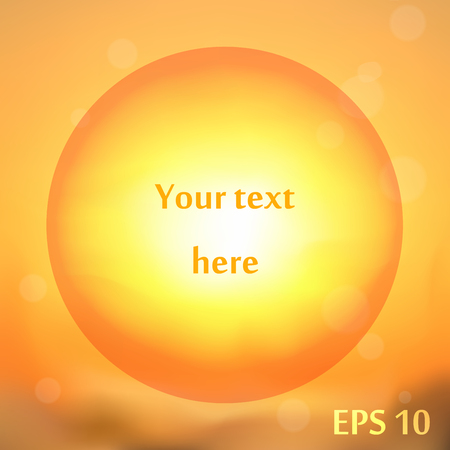 Your text
here

EPS 10