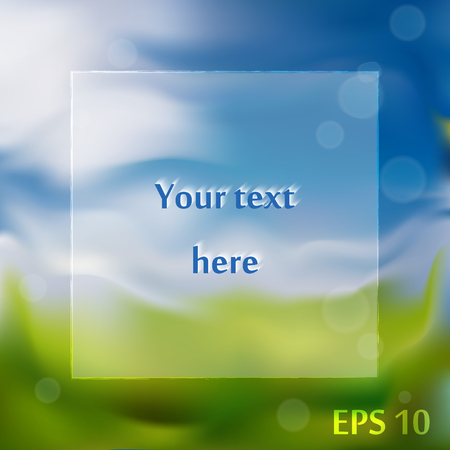 Your text

here

EPS 10