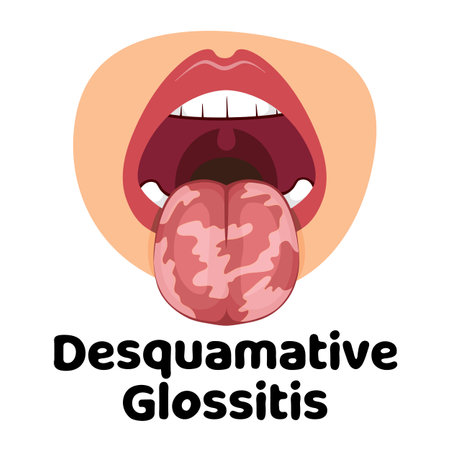 Desquamative
Glossitis