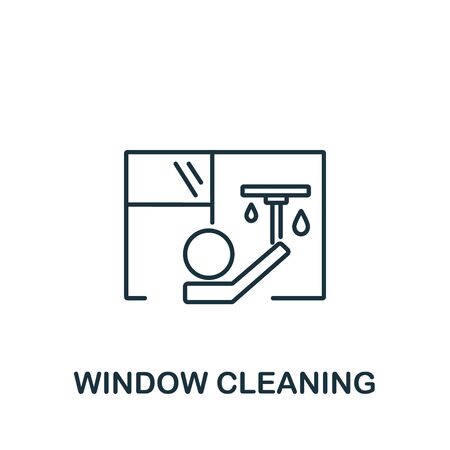 WINDOW CLEANING