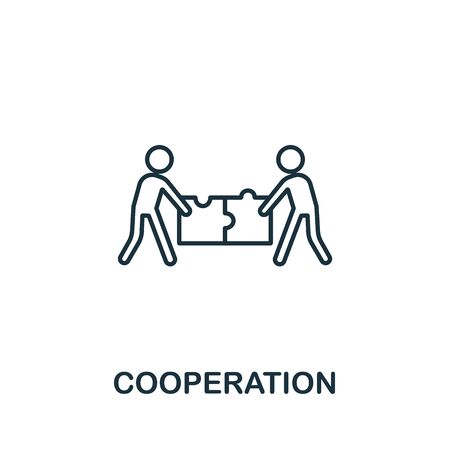 COOPERATION