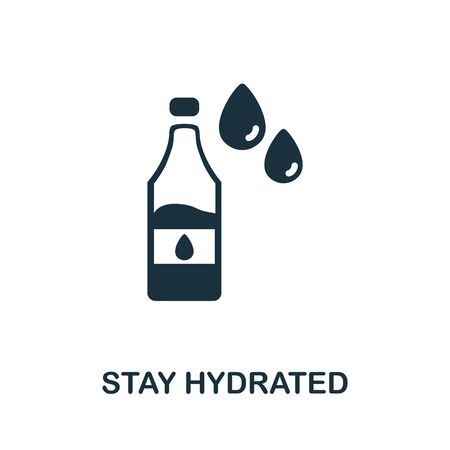 STAY HYDRATED