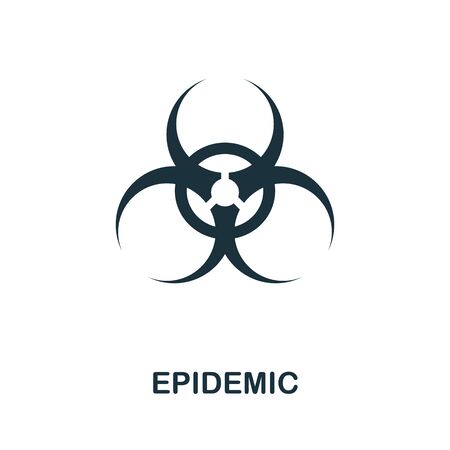 EPIDEMIC