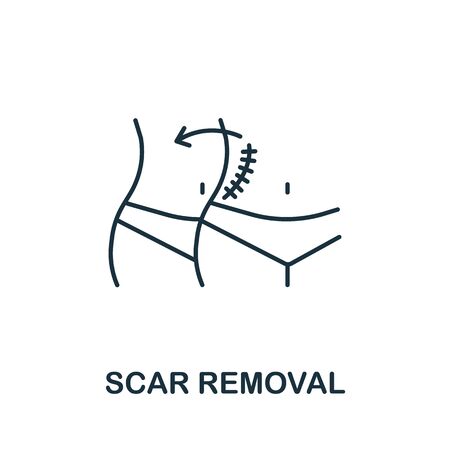 SCAR REMOVAL