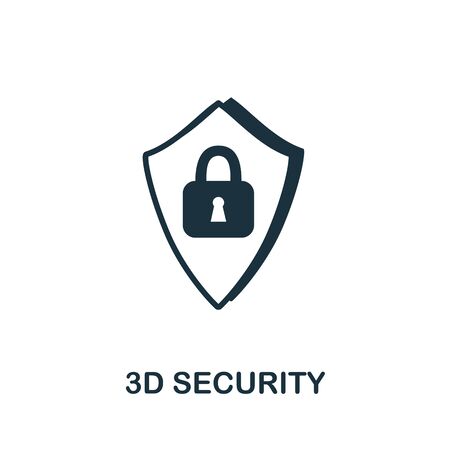 3D SECURITY