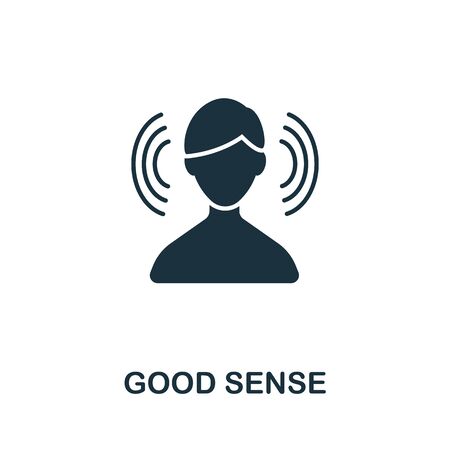 GOOD SENSE