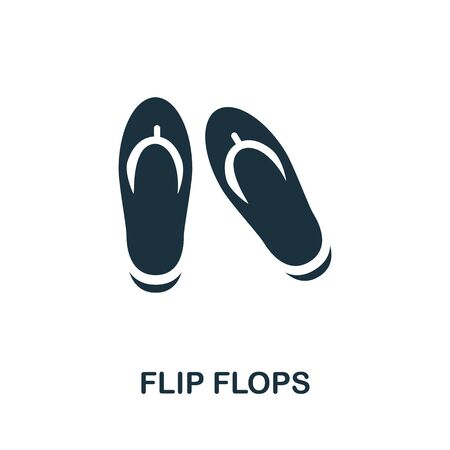 FLIP FLOPS