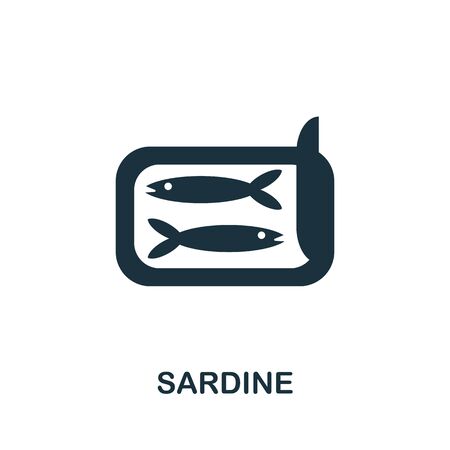 SARDINE