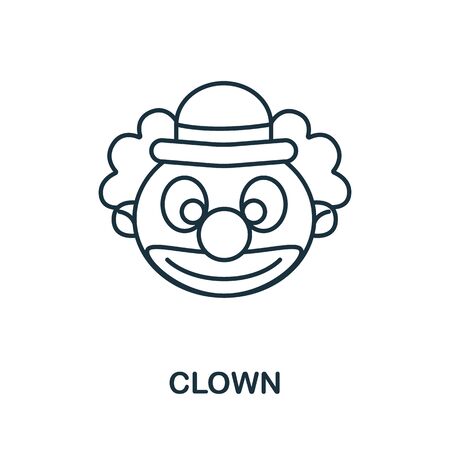 CLOWN