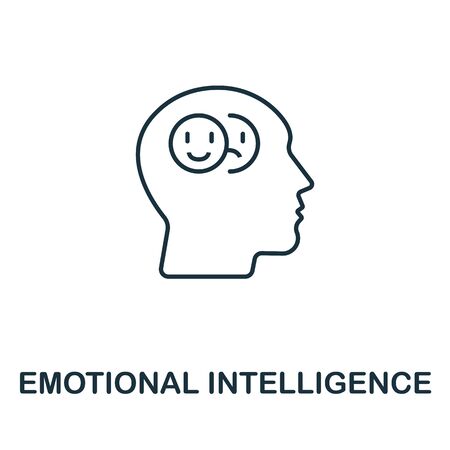 EMOTIONAL INTELLIGENCE